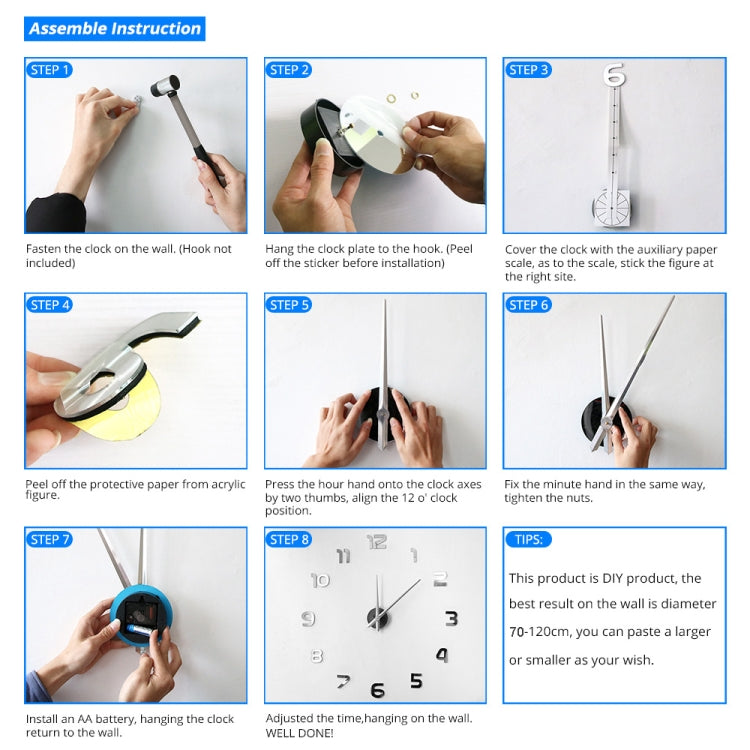 Assemble Instruction

STEP 1

Fasten the clock on the wall. (Hook not included)

STEP 2

Hang the clock plate to the hook. (Peel off the sticker before installation)

STEP 3

6

Cover the clock with the auxiliary paper scale, as to the scale, stick the figure at the right site.

STEP 4

Peel off the protective paper from acrylic figure.

STEP 5

Press the hour hand onto the clock axes by two thumbs, align the 12 o' clock position.

STEP 6

Fix the minute hand in the same way, tighten the nuts.

STEP 7

Install an AA battery, hanging the clock return to the wall.

STEP 8

12 1 2 3 4 5 6 7 8 9 10 11

Adjusted the time,hanging on the wall. WELL DONE!

TIPS:

This product is DIY product, the best result on the wall is diameter 70-120cm, you can paste a larger or smaller as your wish.