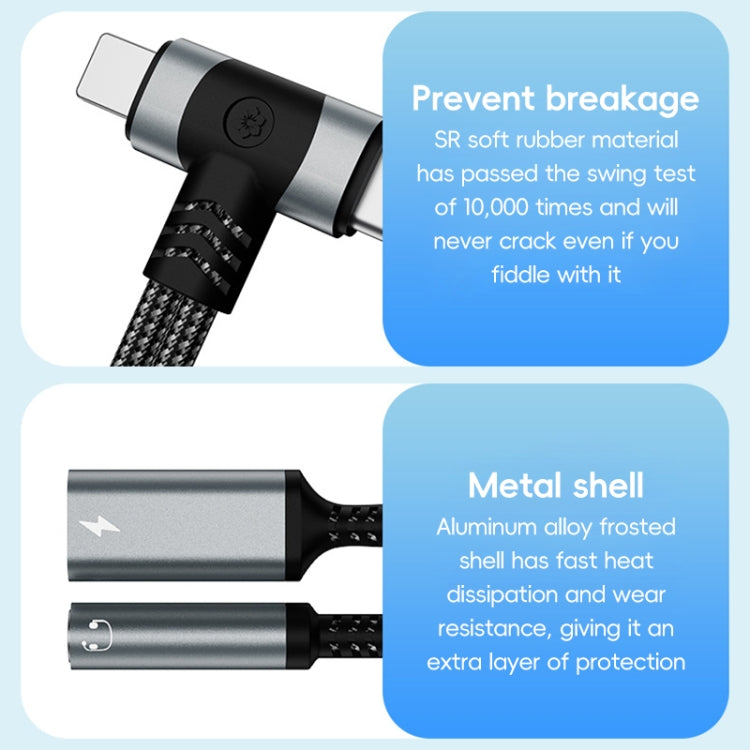 Prevent breakage
SR soft rubber material has passed the swing test of 10,000 times and will never crack even if you fiddle with it

Metal shell
Aluminum alloy frosted shell has fast heat dissipation and wear resistance, giving it an extra layer of protection