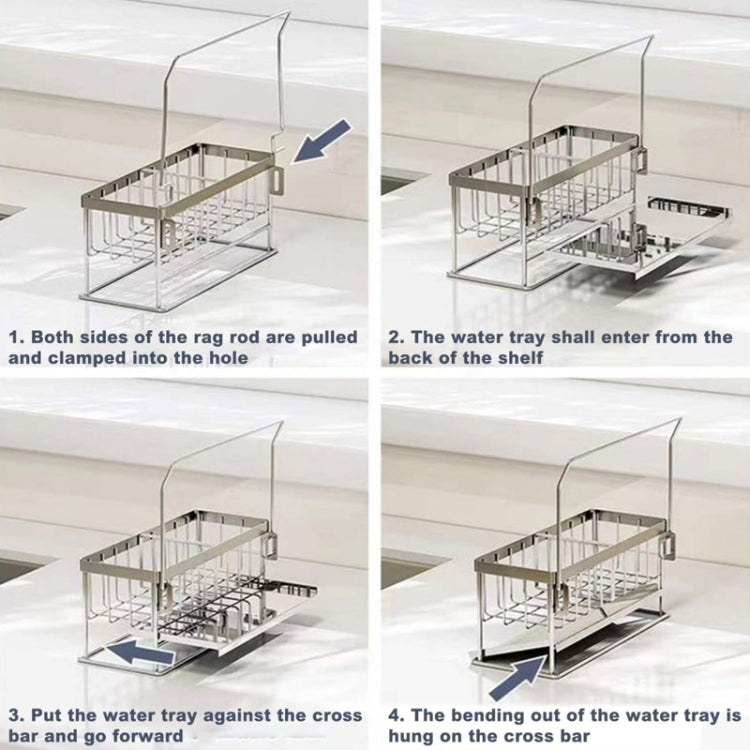 1. Both sides of the rag rod are pulled and clamped into the hole

2. The water tray shall enter from the back of the shelf

3. Put the water tray against the cross bar and go forward

4. The bending out of the water tray is hung on the cross bar